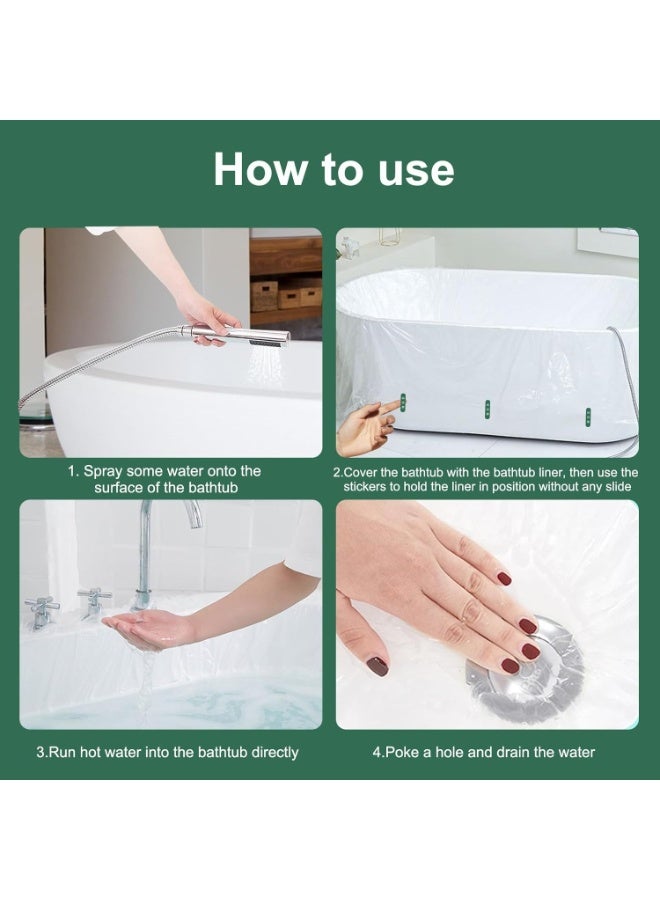 How to use

1. Spray some water onto the surface of the bathtub

2.Cover the bathtub with the bathtub liner, then use the stickers to hold the liner in position without any slide

3.Run hot water into the bathtub directly

4.Poke a hole and drain the water